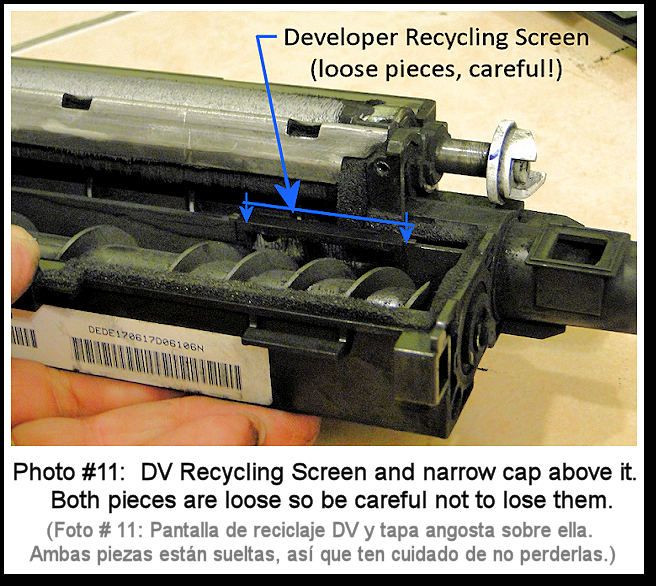 Developer Recycling Screen
(loose pieces, careful!)

DEDE170617D06106N

Photo #11: DV Recycling Screen and narrow cap above it. Both pieces are loose so be careful not to lose them.

(Foto # 11: Pantalla de reciclaje DV y tapa angosta sobre ella. Ambas piezas están sueltas, así que ten cuidado de no perderlas.)