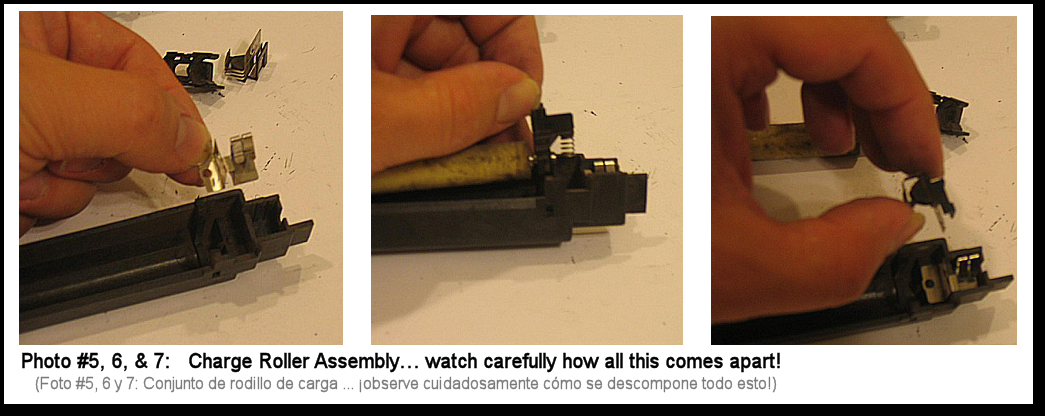 Photo #5, 6, & 7: Charge Roller Assembly… watch carefully how all this comes apart!

(Foto #5, 6 y 7: Conjunto de rodillo de carga ... ¡observe cuidadosamente cómo se descompone todo esto!)