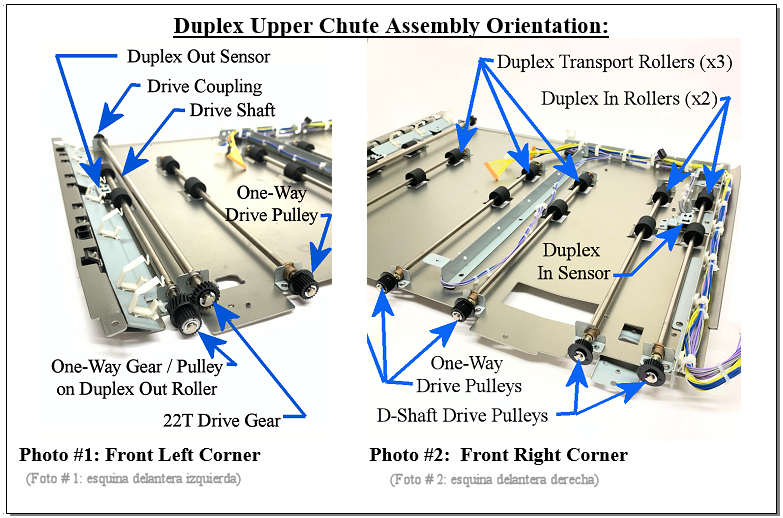 Duplex Upper Chute Assembly Orientation:

Duplex Out Sensor
Drive Coupling
Drive Shaft
One-Way Drive Pulley
One-Way Gear / Pulley on Duplex Out Roller
22T Drive Gear

Photo #1: Front Left Corner
(Foto # 1: esquina delantera izquierda)

Duplex Transport Rollers (x3)
Duplex In Rollers (x2)
Duplex In Sensor
One-Way Drive Pulleys
D-Shaft Drive Pulleys

Photo #2: Front Right Corner
(Foto # 2: esquina delantera derecha)